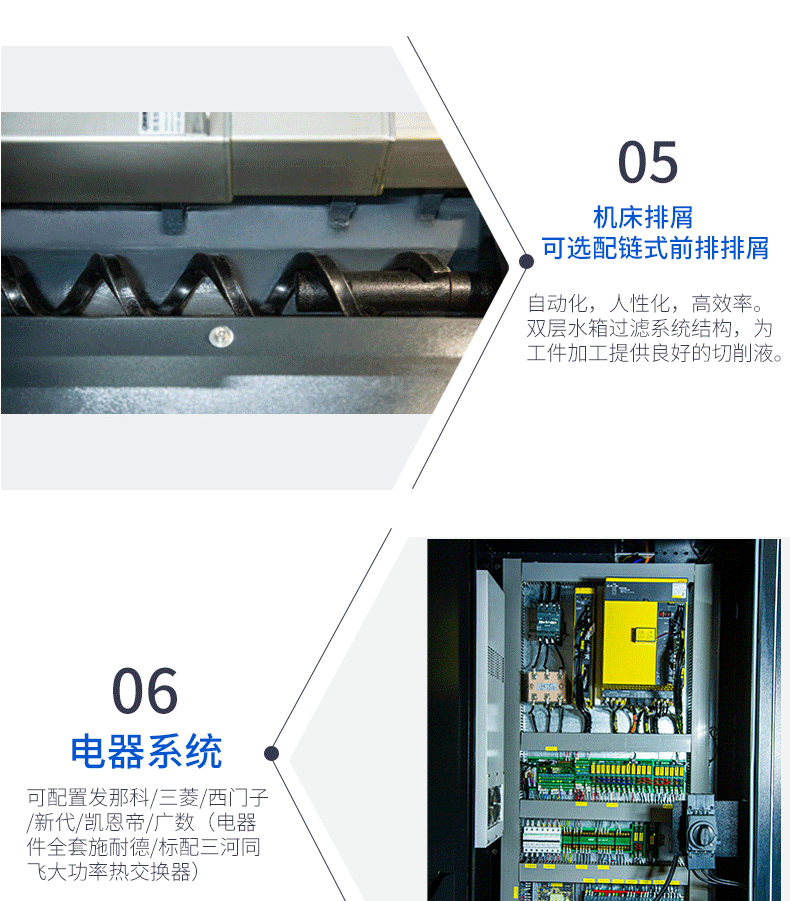 05

机床排屑
可选配链式前排排屑

自动化，人性化，高效率。双层水箱过滤系统结构，为工件加工提供良好的切削液。

06

电器系统

可配置发那科/三菱/西门子/新代/凯恩帝/广数（电器件全套施耐德/标配三河同飞大功率热交换器）